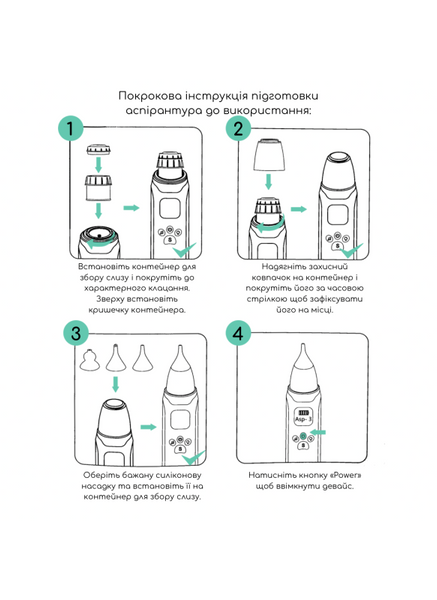 Покрокова інструкція підготовки аспірантура до використання:

1

S

Встановіть контейнер для збору слизу і покрутіть до характерного клацання. Зверху встановіть кришечку контейнера.

2

S

Надягніть захисний ковпачок на контейнер і покрутіть його за часовою стрілкою щоб зафіксувати його на місці.

3

S

Оберіть бажану силіконову насадку та встановіть її на контейнер для збору слизу.

4

Asp- 3

S

Натисніть кнопку «Power» щоб ввімкнути девайс.