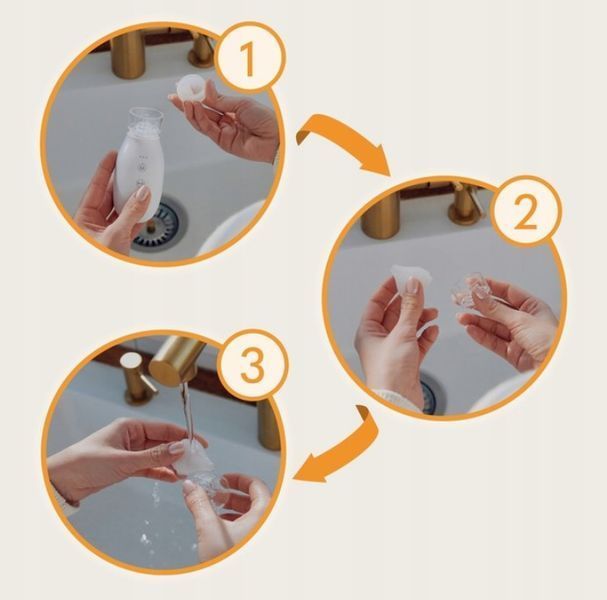 1

2

3